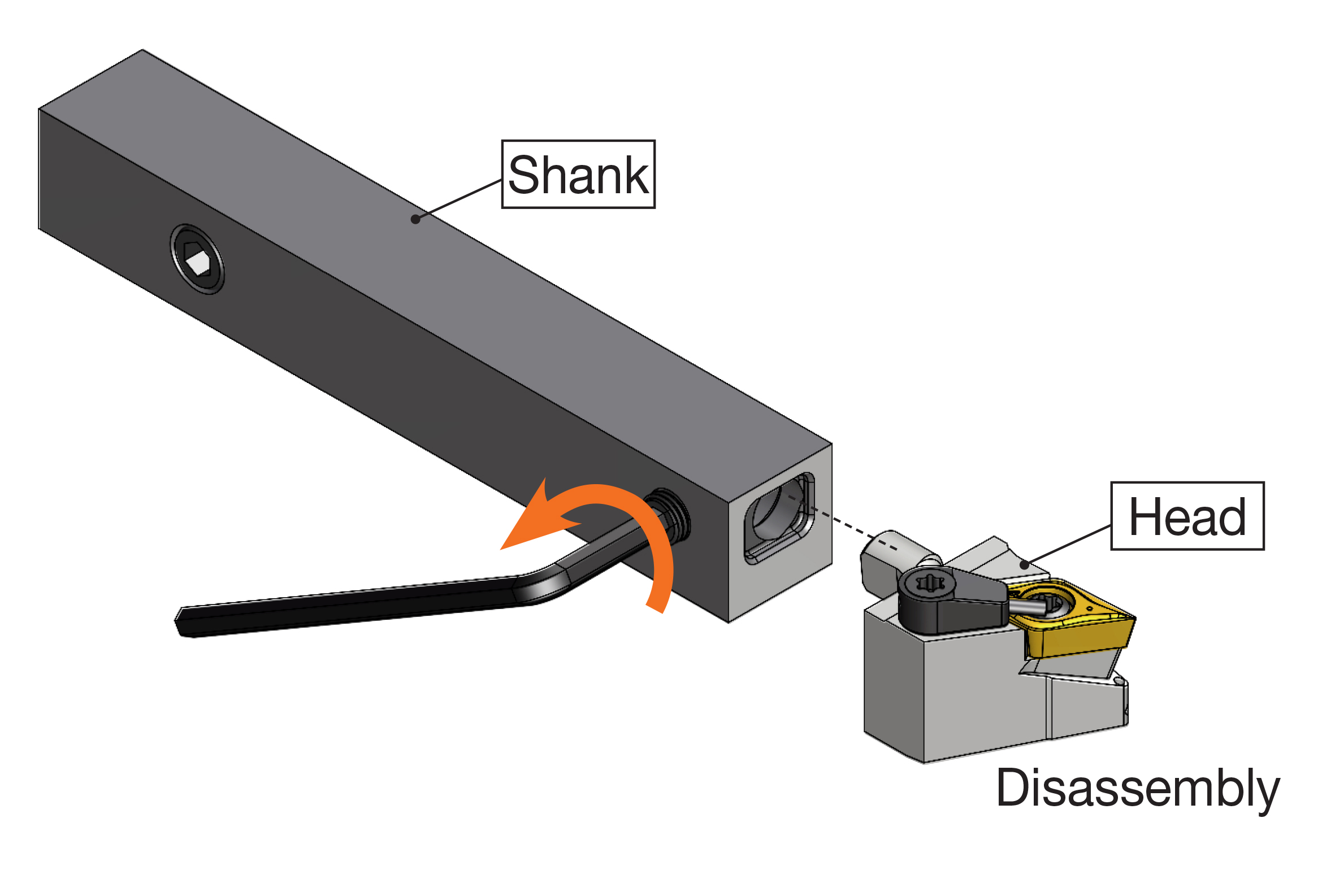 Shank

Head

Disassembly